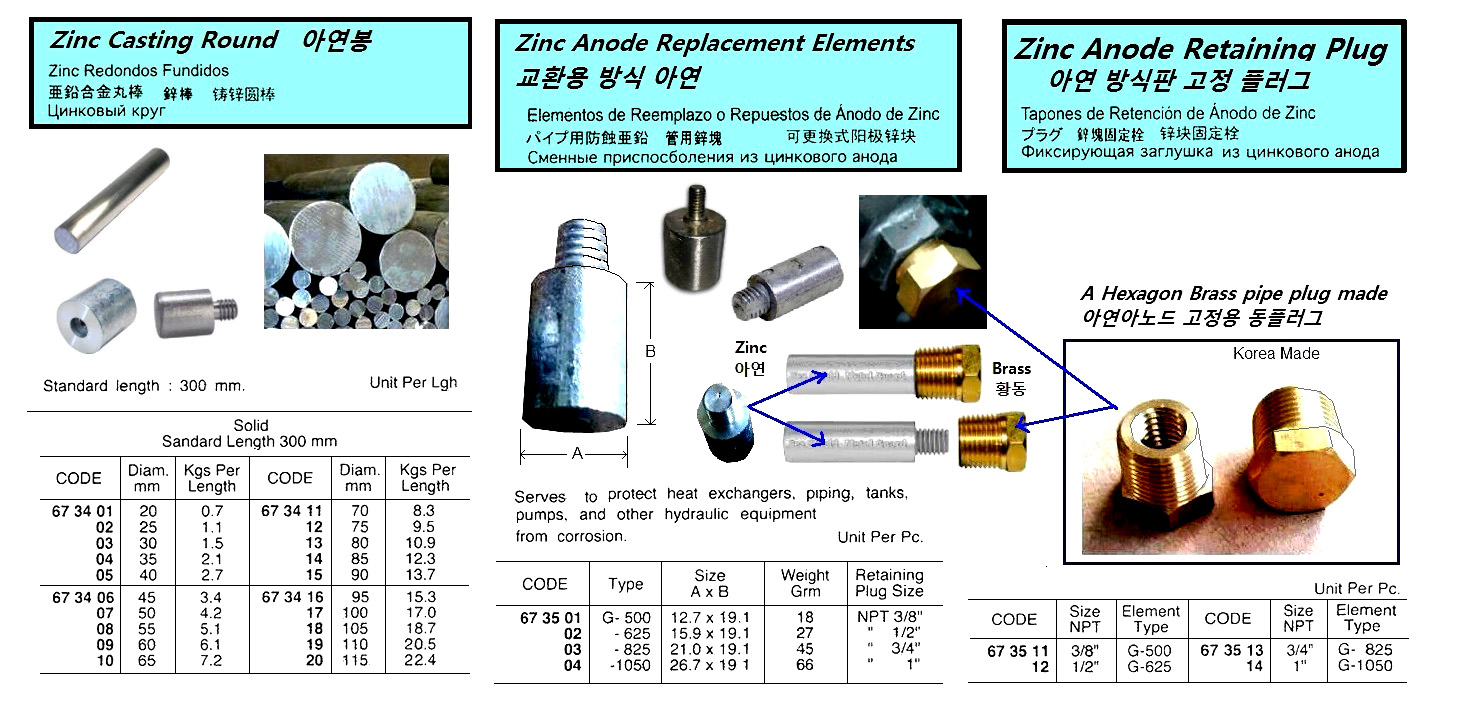 Zinc Casting Round 아연봉
Zinc Redondos Fundidos
亜鉛合金丸棒 鋅棒 铸锌圆棒
Цинковый круг

Standard length : 300 mm.

Unit Per Lgh

Solid
Sandard Length 300 mm

| CODE | Diam. mm | Kgs Per Length | CODE | Diam. mm | Kgs Per Length |
|---|---|---|---|---|---|
| 67 34 01 | 20 | 0.7 | 67 34 11 | 70 | 8.3 |
| 02 | 25 | 1.1 | 12 | 75 | 9.5 |
| 03 | 30 | 1.5 | 13 | 80 | 10.9 |
| 04 | 35 | 2.1 | 14 | 85 | 12.3 |
| 05 | 40 | 2.7 | 15 | 90 | 13.7 |
| 67 34 06 | 45 | 3.4 | 67 34 16 | 95 | 15.3 |
| 07 | 50 | 4.2 | 17 | 100 | 17.0 |
| 08 | 55 | 5.1 | 18 | 105 | 18.7 |
| 09 | 60 | 6.1 | 19 | 110 | 20.5 |
| 10 | 65 | 7.2 | 20 | 115 | 22.4 |

Zinc Anode Replacement Elements
교환용 방식 아연
Elementos de Reemplazo o Repuestos de Ánodo de Zinc
パイプ用防蝕亜鉛 管用鋅塊 可更换式阳极锌块
Сменные приспособления из цинкового анода

B
A
Zinc
아연
Brass
황동

Serves to protect heat exchangers, piping, tanks, pumps, and other hydraulic equipment from corrosion.

Unit Per Pc.

| CODE | Type | Size A x B | Weight Grm | Retaining Plug Size |
|---|---|---|---|---|
| 67 35 01 | G- 500 | 12.7 x 19.1 | 18 | NPT 3/8" |
| 02 | - 625 | 15.9 x 19.1 | 27 | " 1/2" |
| 03 | - 825 | 21.0 x 19.1 | 45 | " 3/4" |
| 04 | -1050 | 26.7 x 19 1 | 66 | " 1" |

Zinc Anode Retaining Plug
아연 방식판 고정 플러그
Tapones de Retención de Ánodo de Zinc
プラグ 鋅塊固定栓 锌块固定栓
Фиксирующая заглушка из цинкового анода

A Hexagon Brass pipe plug made
아연아노드 고정용 동플러그

Korea Made

Unit Per Pc.

| CODE | Size NPT | Element Type | CODE | Size NPT | Element Type |
|---|---|---|---|---|---|
| 67 35 11 | 3/8" | G-500 | 67 35 13 | 3/4" | G- 825 |
| 12 | 1/2" | G-625 | 14 | 1" | G-1050 |