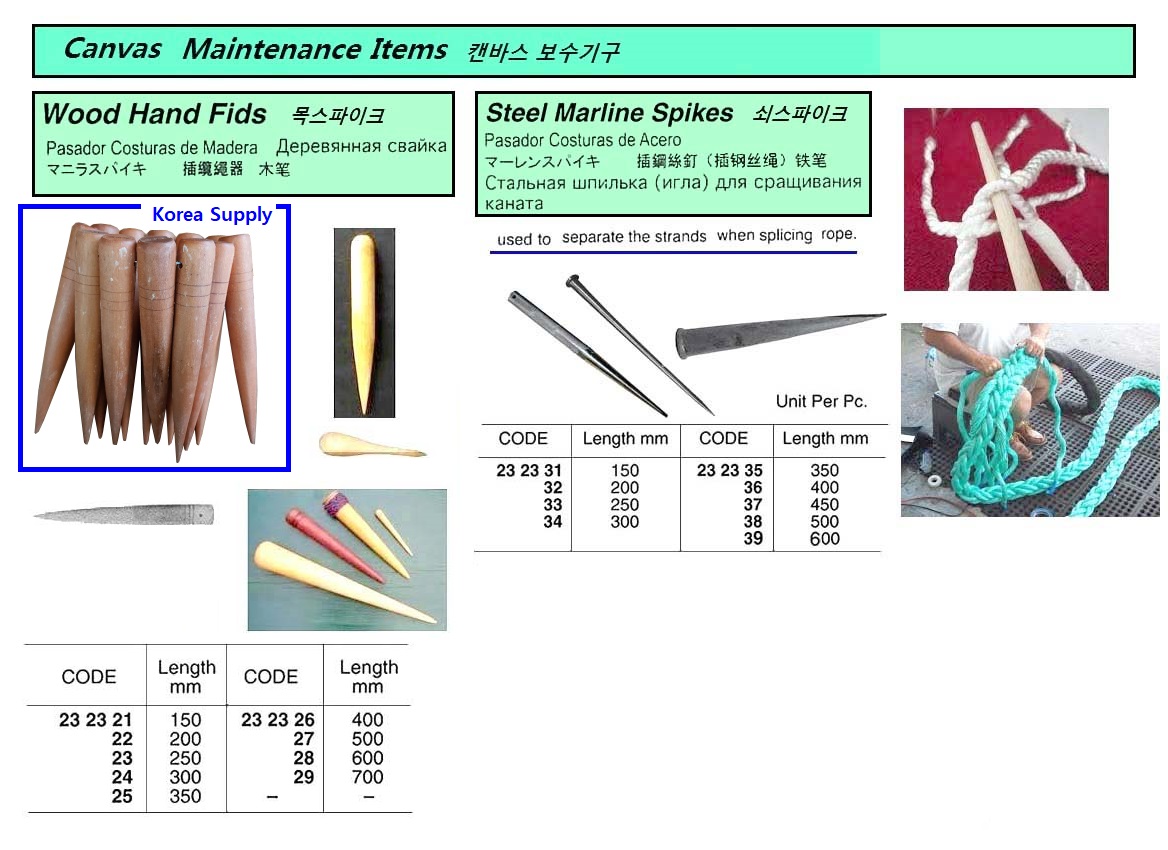 Canvas Maintenance Items 캔바스 보수기구

Wood Hand Fids 목스파이크
Pasador Costuras de Madera Деревянная свайка
マニラスパイキ 插纜繩器 木笔

Korea Supply

| CODE | Length mm | CODE | Length mm |
|---|---|---|---|
| 23 23 21 | 150 | 23 23 26 | 400 |
| 22 | 200 | 27 | 500 |
| 23 | 250 | 28 | 600 |
| 24 | 300 | 29 | 700 |
| 25 | 350 | – | – |

Steel Marline Spikes 쇠스파이크
Pasador Costuras de Acero
マーレンスパイキ 插鋼絲釘（插钢丝绳）铁笔
Стальная шпилька (игла) для сращивания каната

used to separate the strands when splicing rope.

Unit Per Pc.

| CODE | Length mm | CODE | Length mm |
|---|---|---|---|
| 23 23 31 | 150 | 23 23 35 | 350 |
| 32 | 200 | 36 | 400 |
| 33 | 250 | 37 | 450 |
| 34 | 300 | 38 | 500 |
| | | 39 | 600 |